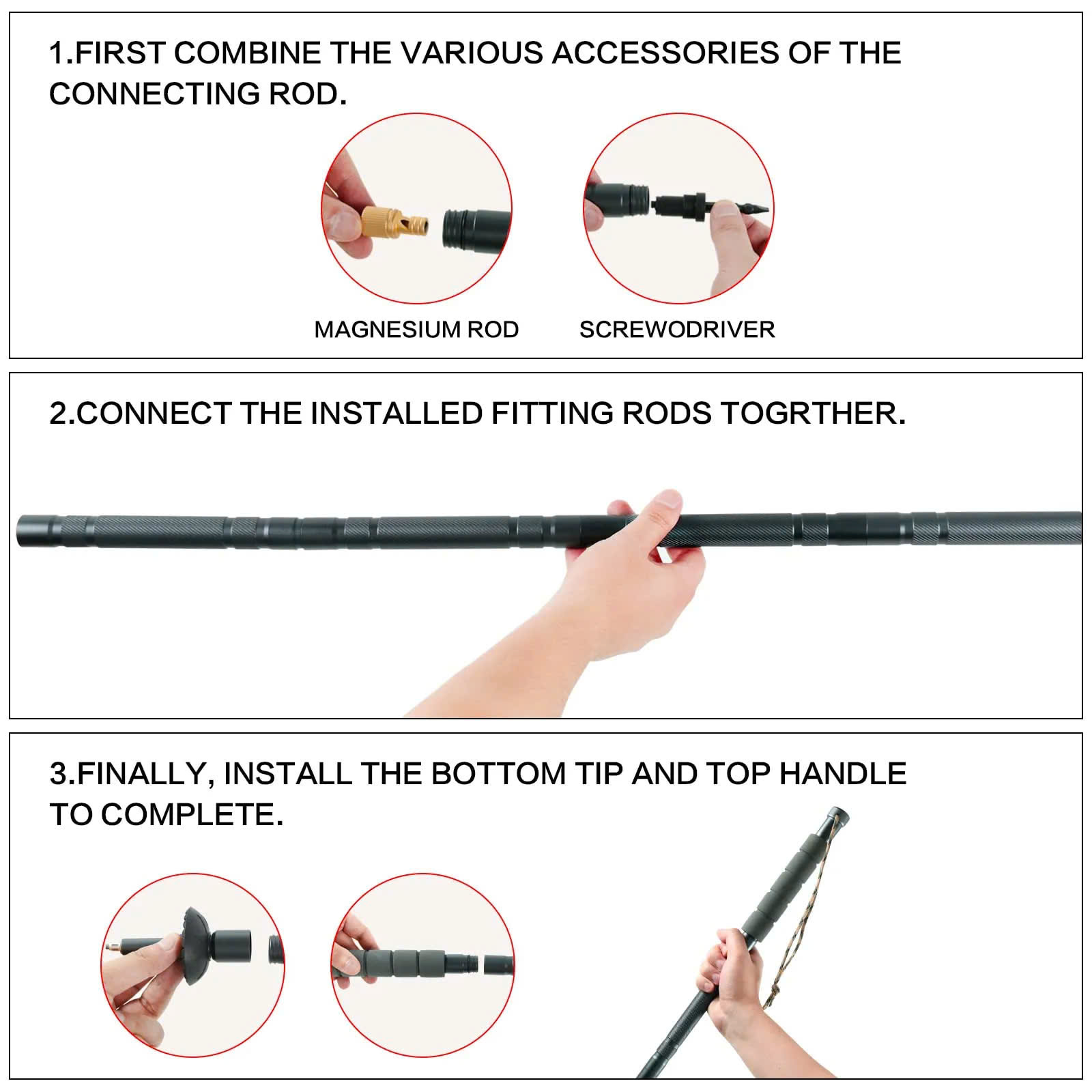 1.FIRST COMBINE THE VARIOUS ACCESSORIES OF THE CONNECTING ROD.

MAGNESIUM ROD

SCREWODRIVER

2.CONNECT THE INSTALLED FITTING RODS TOGRTHER.

3.FINALLY, INSTALL THE BOTTOM TIP AND TOP HANDLE TO COMPLETE.